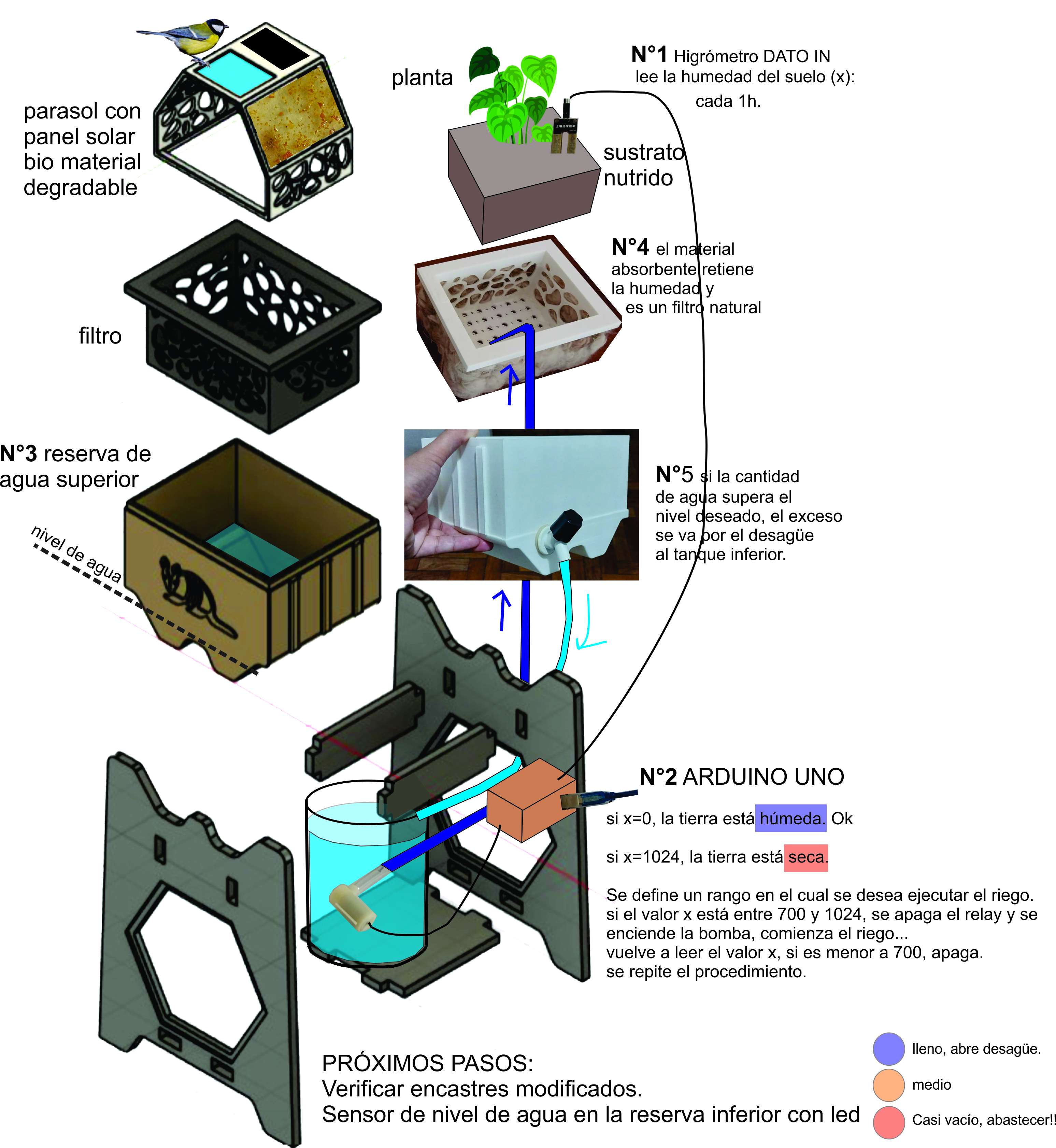 parasol con panel solar bio material degradable

planta

N°1 Higrómetro DATO IN
lee la humedad del suelo (x):
cada 1h.

sustrato nutrido

filtro

N°4 el material absorbente retiene la humedad y es un filtro natural

N°3 reserva de agua superior

nivel de agua

N°5 si la cantidad de agua supera el nivel deseado, el exceso se va por el desagüe al tanque inferior.

N°2 ARDUINO UNO

si x=0, la tierra está húmeda. Ok

si x=1024, la tierra está seca.

Se define un rango en el cual se desea ejecutar el riego.
si el valor x está entre 700 y 1024, se apaga el relay y se enciende la bomba, comienza el riego...
vuelve a leer el valor x, si es menor a 700, apaga.
se repite el procedimiento.

PRÓXIMOS PASOS:
Verificar encastres modificados.
Sensor de nivel de agua en la reserva inferior con led

lleno, abre desagüe.
medio
Casi vacío, abastecer!!